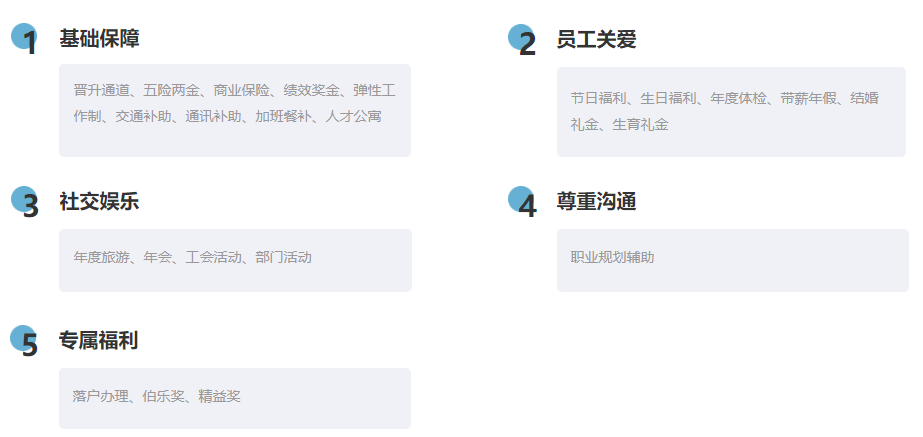 1 基础保障

晋升通道、五险两金、商业保险、绩效奖金、弹性工作制、交通补助、通讯补助、加班餐补、人才公寓

2 员工关爱

节日福利、生日福利、年度体检、带薪年假、结婚礼金、生育礼金

3 社交娱乐

年度旅游、年会、工会活动、部门活动

4 尊重沟通

职业规划辅助

5 专属福利

落户办理、伯乐奖、精益奖